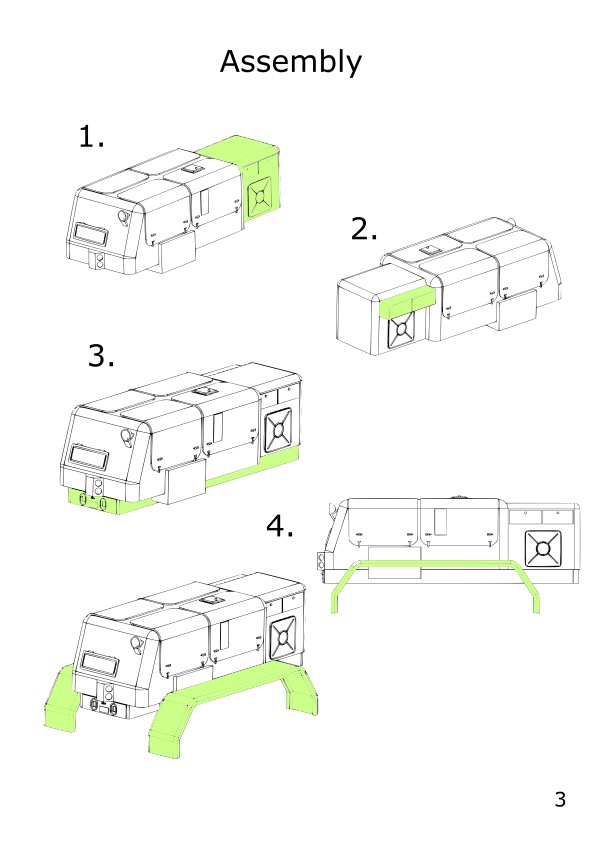 Assembly

1.

2.

3.

4.

3