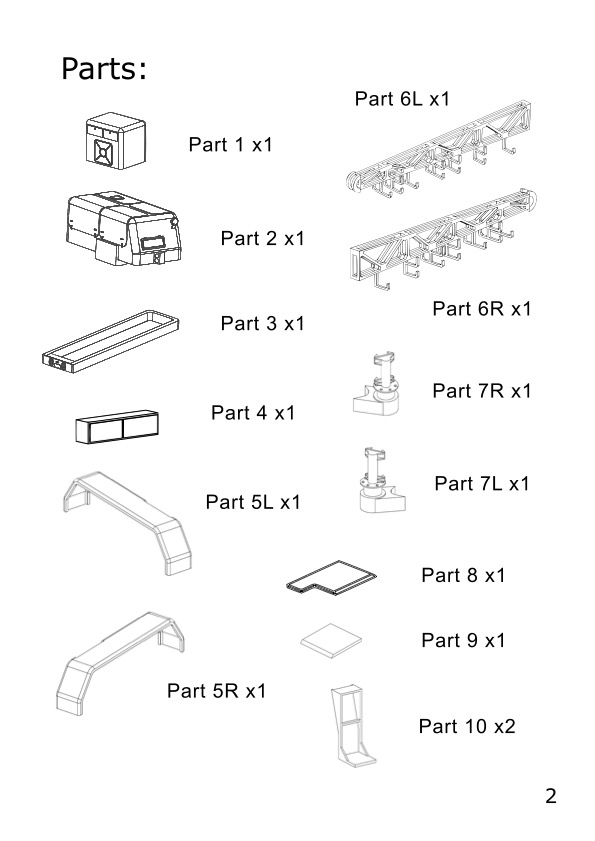 Parts:

Part 1 x1

Part 2 x1

Part 3 x1

Part 4 x1

Part 5L x1

Part 5R x1

Part 6L x1

Part 6R x1

Part 7R x1

Part 7L x1

Part 8 x1

Part 9 x1

Part 10 x2

2